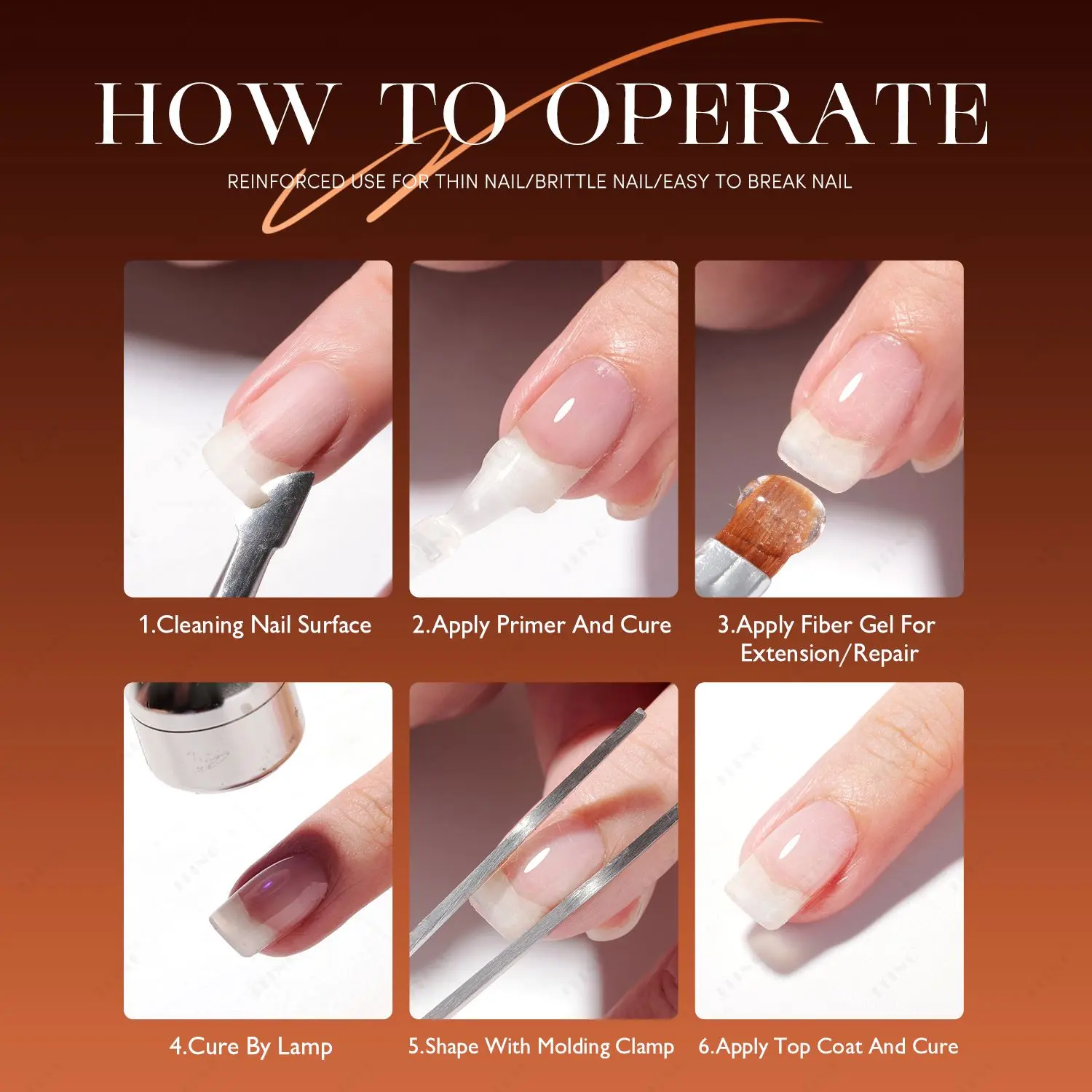 HOW TO OPERATE

REINFORCED USE FOR THIN NAIL/BRITTLE NAIL/EASY TO BREAK NAIL

1.Cleaning Nail Surface

2.Apply Primer And Cure

3.Apply Fiber Gel For Extension/Repair

4.Cure By Lamp

5.Shape With Molding Clamp

6.Apply Top Coat And Cure