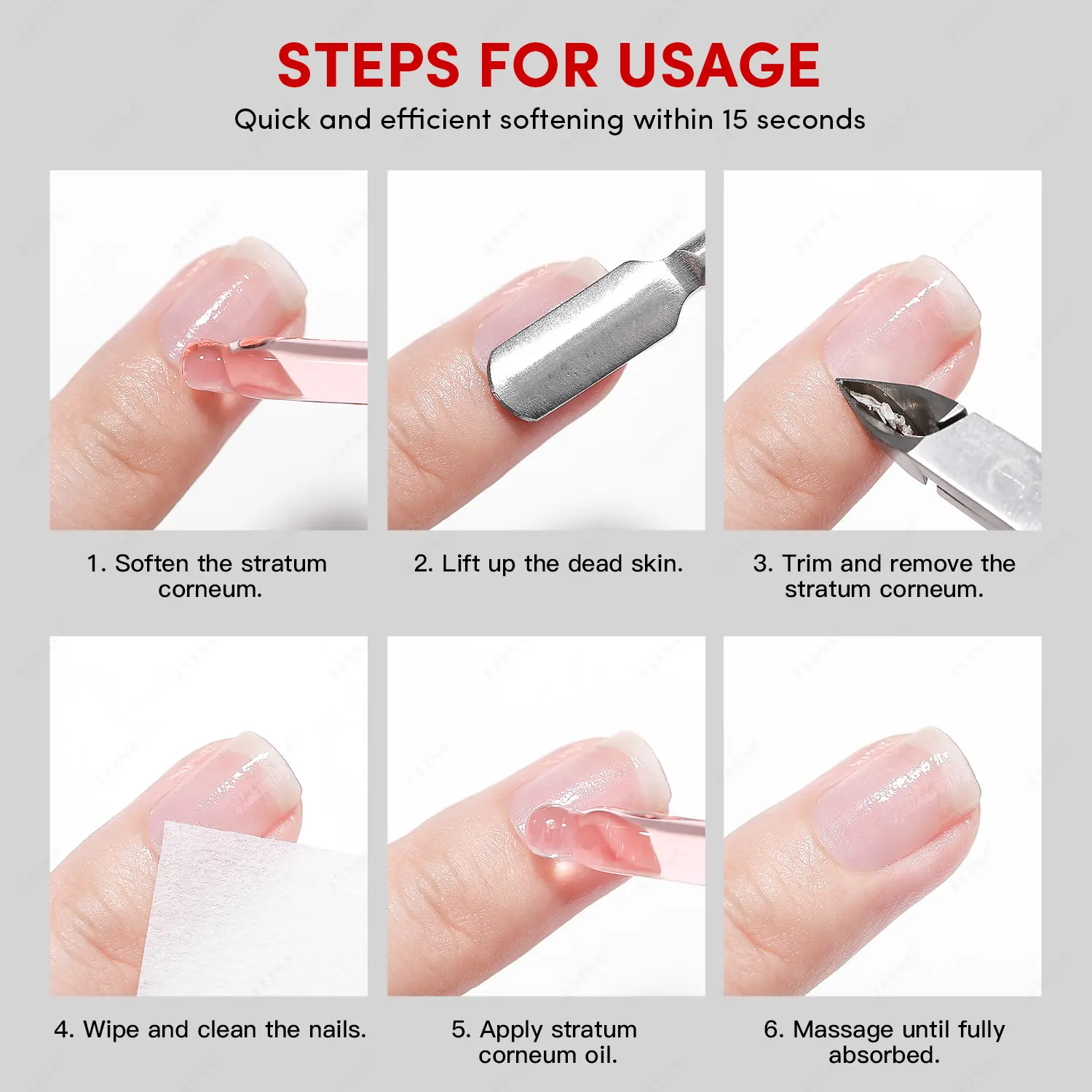 STEPS FOR USAGE
Quick and efficient softening within 15 seconds

1. Soften the stratum corneum.

2. Lift up the dead skin.

3. Trim and remove the stratum corneum.

4. Wipe and clean the nails.

5. Apply stratum corneum oil.

6. Massage until fully absorbed.