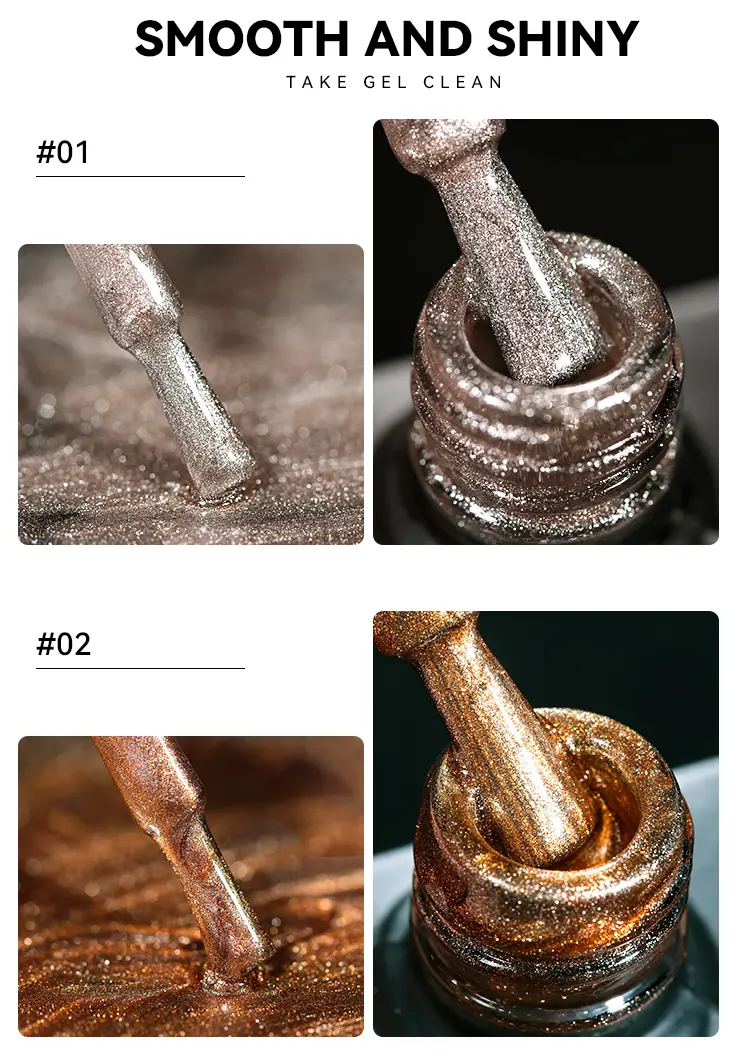 SMOOTH AND SHINY
TAKE GEL CLEAN

#01

#02