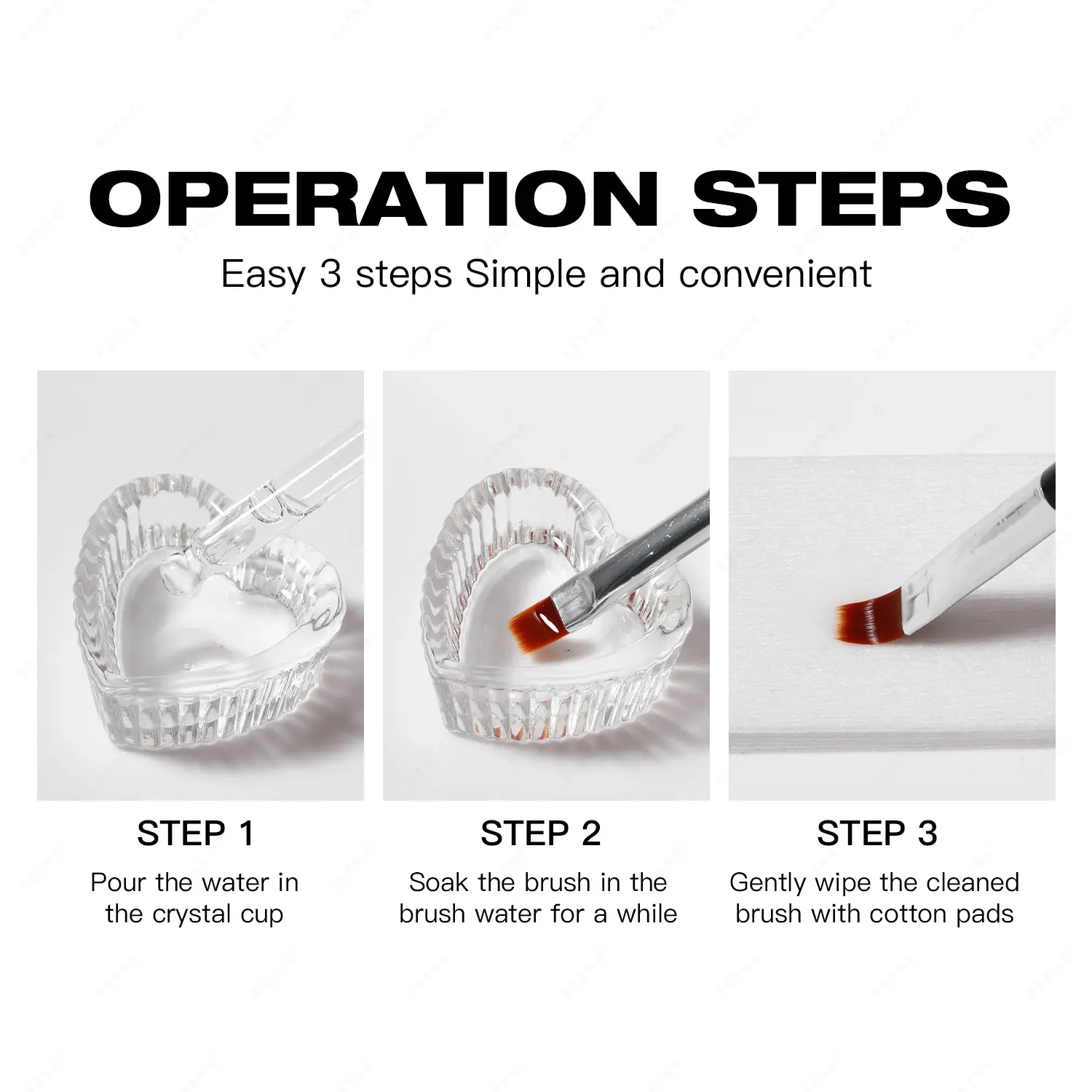 OPERATION STEPS

Easy 3 steps Simple and convenient

STEP 1

Pour the water in the crystal cup

STEP 2

Soak the brush in the brush water for a while

STEP 3

Gently wipe the cleaned brush with cotton pads