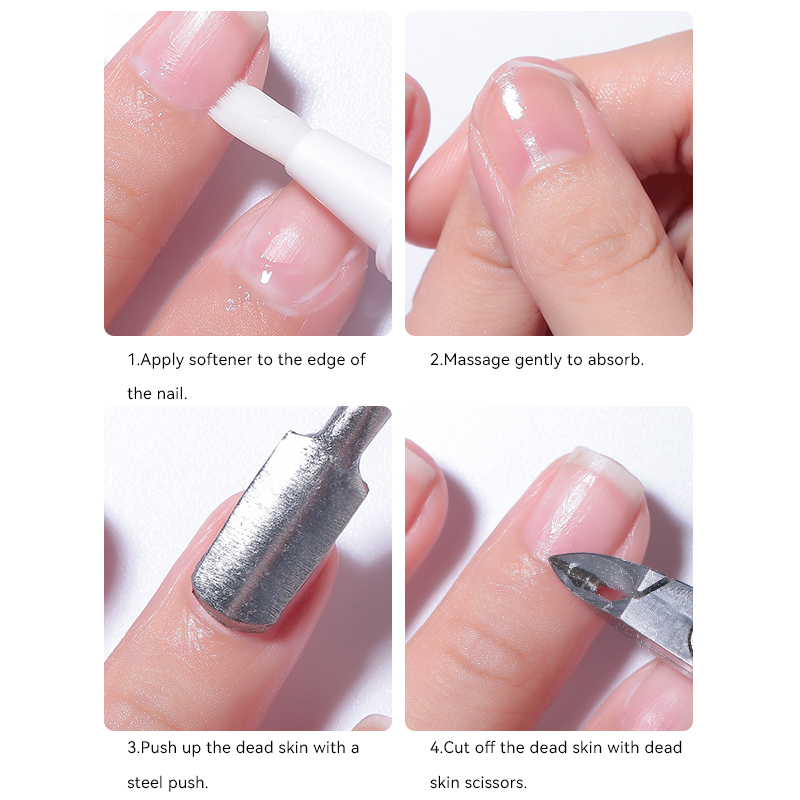 1.Apply softener to the edge of the nail.

2.Massage gently to absorb.

3.Push up the dead skin with a steel push.

4.Cut off the dead skin with dead skin scissors.