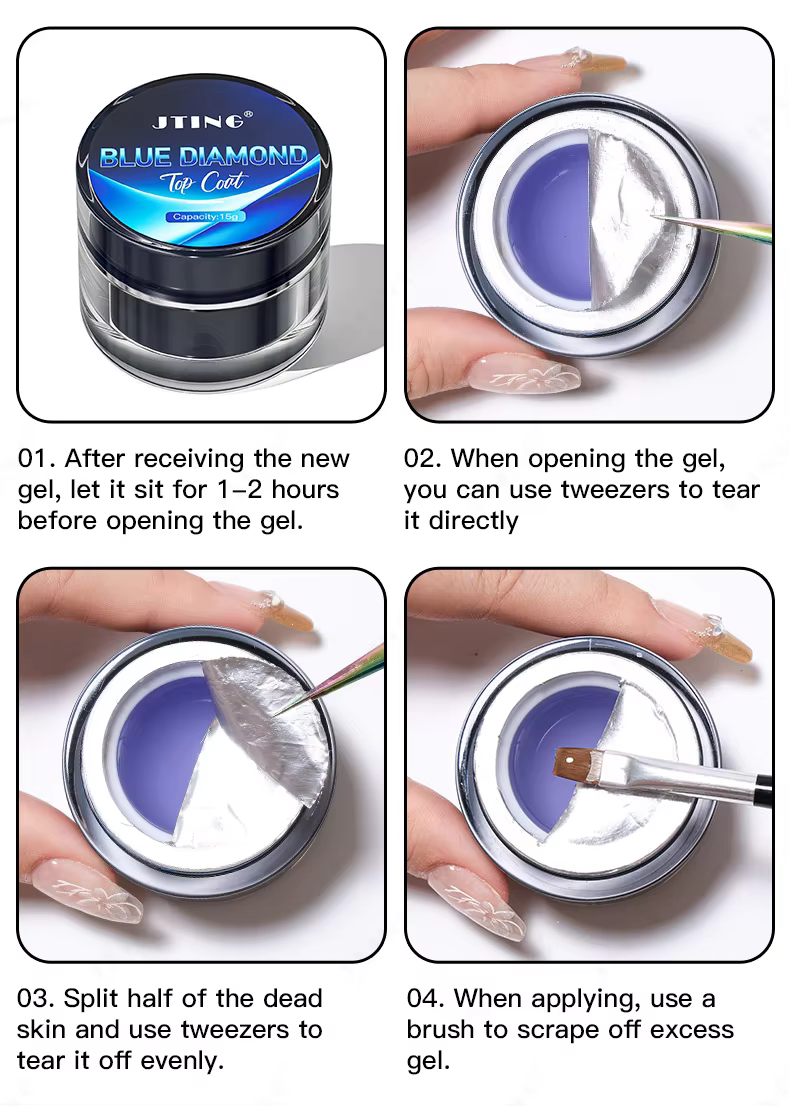 JTING®
BLUE DIAMOND
Top Coat
Capacity:15g

01. After receiving the new gel, let it sit for 1–2 hours before opening the gel.

02. When opening the gel, you can use tweezers to tear it directly

03. Split half of the dead skin and use tweezers to tear it off evenly.

04. When applying, use a brush to scrape off excess gel.