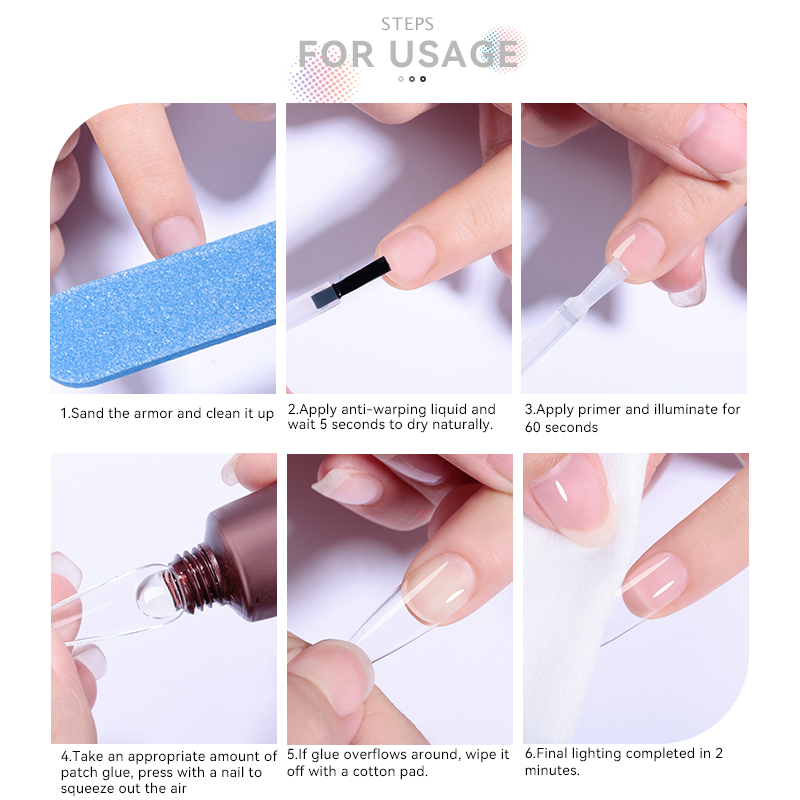 STEPS
FOR USAGE

1.Sand the armor and clean it up

2.Apply anti-warping liquid and wait 5 seconds to dry naturally.

3.Apply primer and illuminate for 60 seconds

4.Take an appropriate amount of patch glue, press with a nail to squeeze out the air

5.If glue overflows around, wipe it off with a cotton pad.

6.Final lighting completed in 2 minutes.