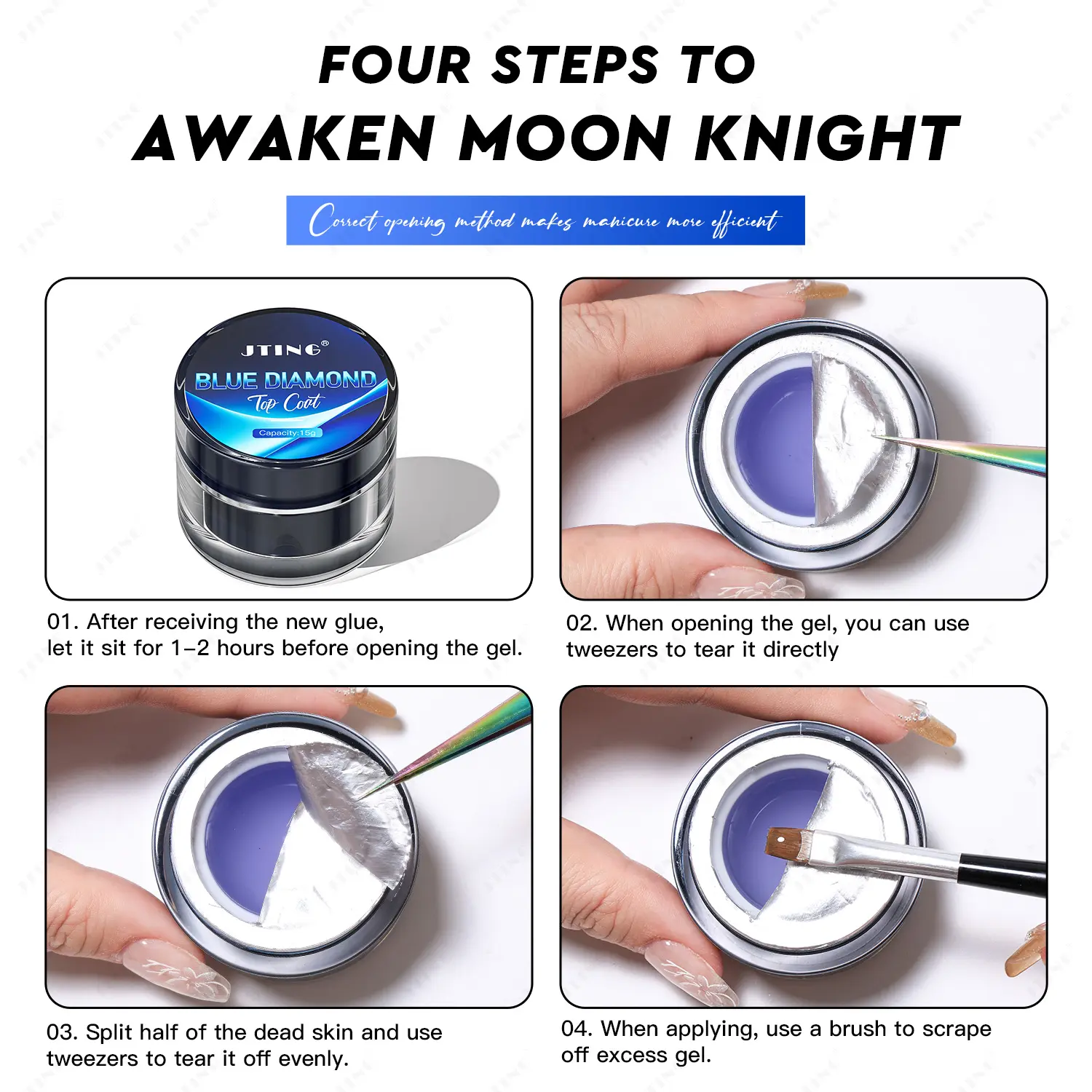 FOUR STEPS TO
AWAKEN MOON KNIGHT

Correct opening method makes manicure more efficient

JTING®
BLUE DIAMOND
Top Coat
Capacity:15g

01. After receiving the new glue, let it sit for 1-2 hours before opening the gel.

02. When opening the gel, you can use tweezers to tear it directly

03. Split half of the dead skin and use tweezers to tear it off evenly.

04. When applying, use a brush to scrape off excess gel.