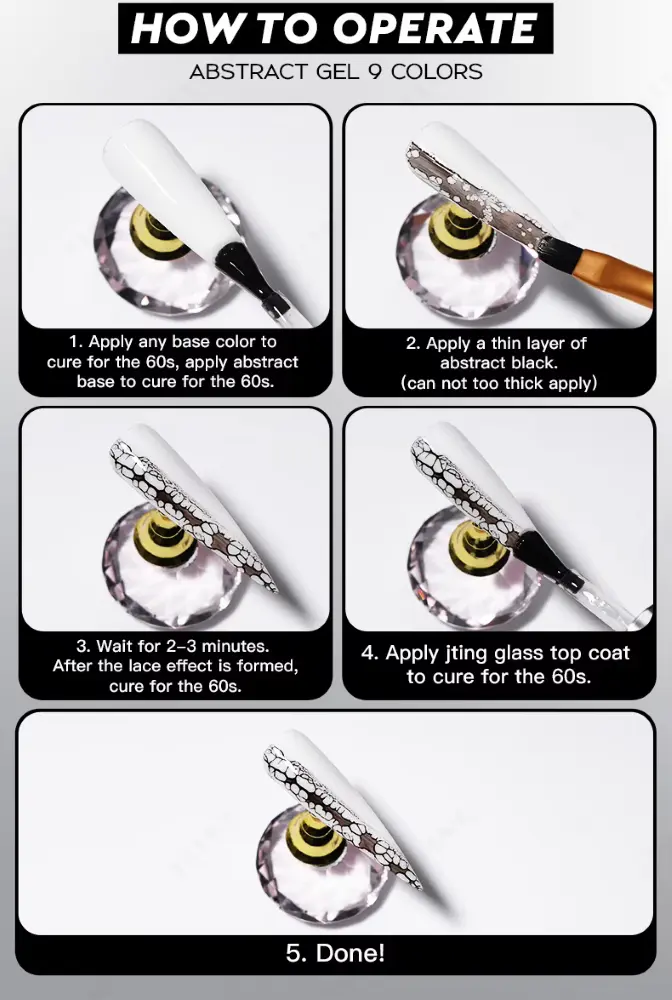 HOW TO OPERATE
ABSTRACT GEL 9 COLORS

1. Apply any base color to cure for the 60s, apply abstract base to cure for the 60s.

2. Apply a thin layer of abstract black. (can not too thick apply)

3. Wait for 2-3 minutes. After the lace effect is formed, cure for the 60s.

4. Apply jting glass top coat to cure for the 60s.

5. Done!